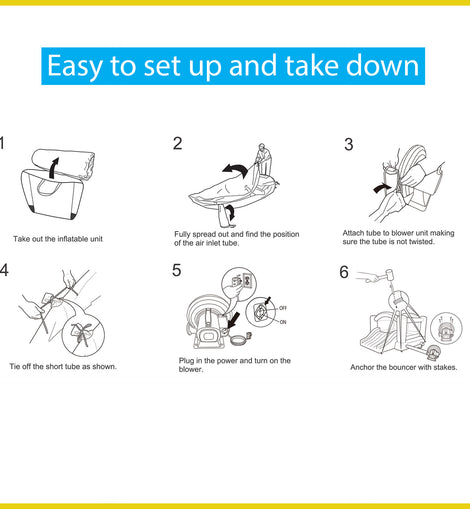 Easy to set up and take down

1

Take out the inflatable unit

2

Fully spread out and find the position of the air inlet tube.

3

Attach tube to blower unit making sure the tube is not twisted.

4

Tie off the short tube as shown.

5

OFF

ON

Plug in the power and turn on the blower.

6

Anchor the bouncer with stakes.